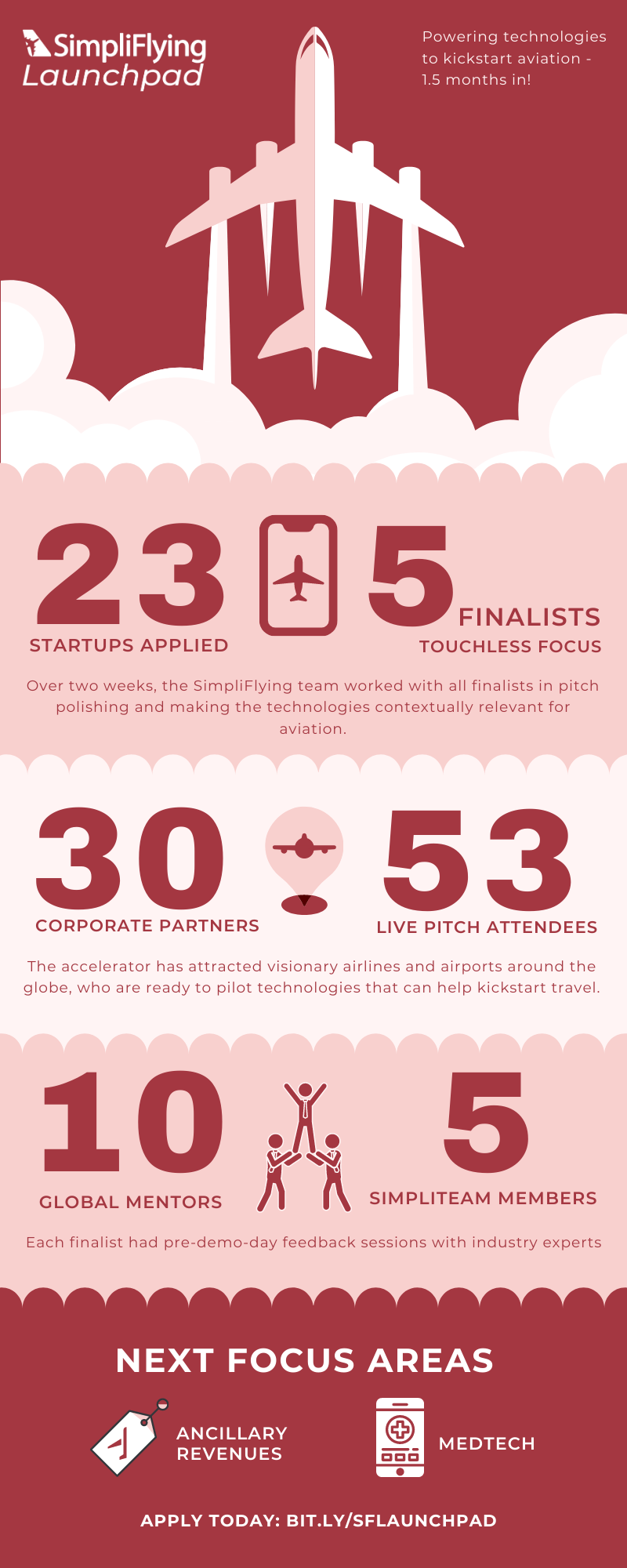 SimpliFlying
Launchpad

Powering technologies to kickstart aviation - 1.5 months in!

23
STARTUPS APPLIED

5
FINALISTS
TOUCHLESS FOCUS

Over two weeks, the SimpliFlying team worked with all finalists in pitch polishing and making the technologies contextually relevant for aviation.

30
CORPORATE PARTNERS

53
LIVE PITCH ATTENDEES

The accelerator has attracted visionary airlines and airports around the globe, who are ready to pilot technologies that can help kickstart travel.

10
GLOBAL MENTORS

5
SIMPLITEAM MEMBERS

Each finalist had pre-demo-day feedback sessions with industry experts

NEXT FOCUS AREAS

ANCILLARY REVENUES

MEDTECH

APPLY TODAY: BIT.LY/SFLAUNCHPAD