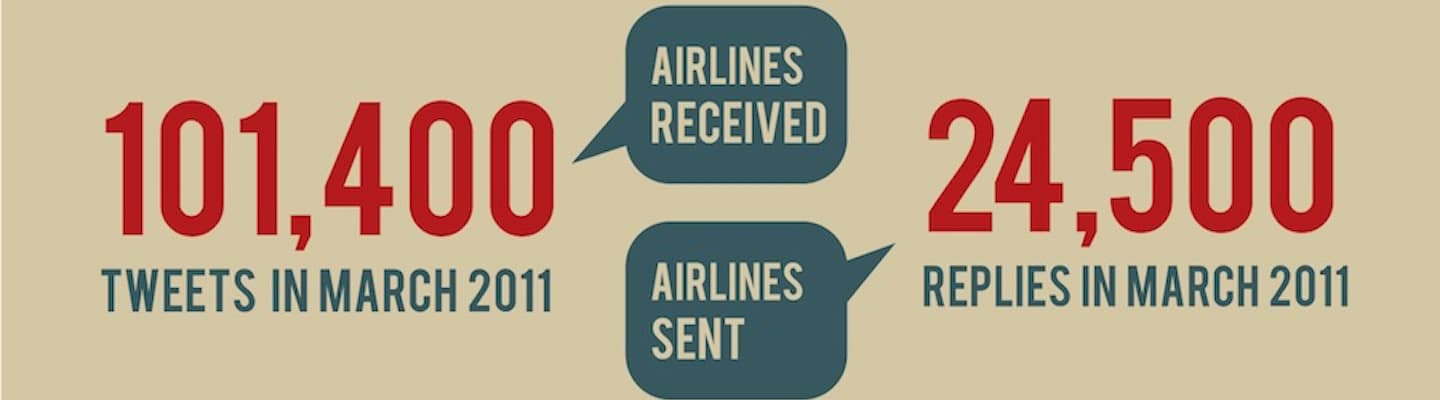 101,400
TWEETS IN MARCH 2011

AIRLINES RECEIVED

AIRLINES SENT

24,500
REPLIES IN MARCH 2011